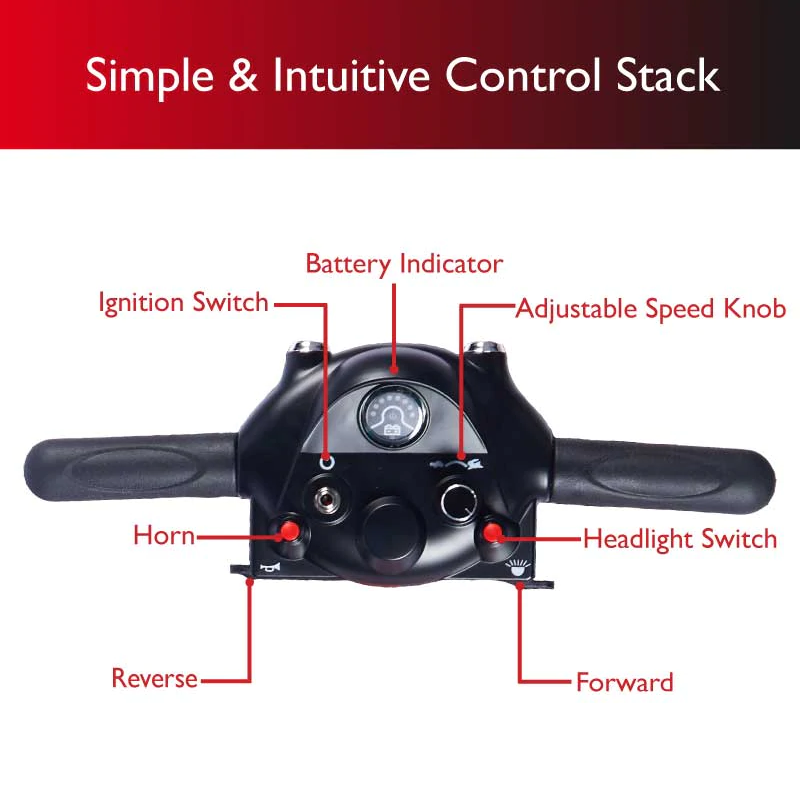 Simple & Intuitive Control Stack

Battery Indicator

Ignition Switch

Adjustable Speed Knob

Horn

Headlight Switch

Reverse

Forward