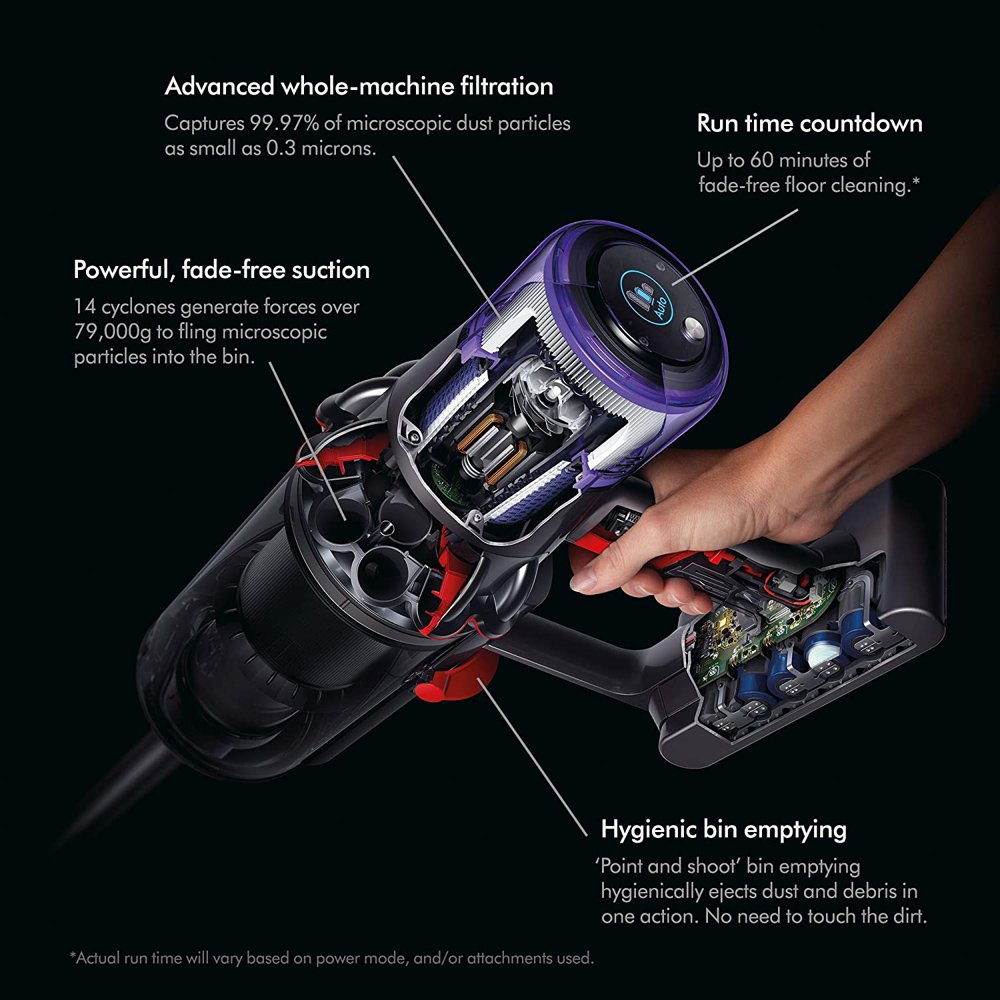 Advanced whole-machine filtration
Captures 99.97% of microscopic dust particles as small as 0.3 microns.

Run time countdown
Up to 60 minutes of fade-free floor cleaning.*

Powerful, fade-free suction
14 cyclones generate forces over 79,000g to fling microscopic particles into the bin.

Auto

Hygienic bin emptying
'Point and shoot' bin emptying hygienically ejects dust and debris in one action. No need to touch the dirt.

*Actual run time will vary based on power mode, and/or attachments used.